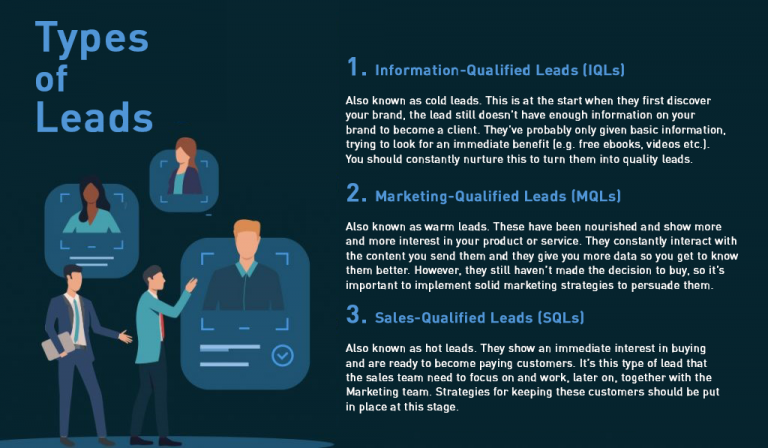 Types of Leads

1. Information-Qualified Leads (IQLs)

Also known as cold leads. This is at the start when they first discover your brand, the lead still doesn't have enough information on your brand to become a client. They've probably only given basic information, trying to look for an immediate benefit (e.g. free ebooks, videos etc.). You should constantly nurture this to turn them into quality leads.

2. Marketing-Qualified Leads (MQLs)

Also known as warm leads. These have been nourished and show more and more interest in your product or service. They constantly interact with the content you send them and they give you more data so you get to know them better. However, they still haven't made the decision to buy, so it's important to implement solid marketing strategies to persuade them.

3. Sales-Qualified Leads (SQLs)

Also known as hot leads. They show an immediate interest in buying and are ready to become paying customers. It's this type of lead that the sales team need to focus on and work, later on, together with the Marketing team. Strategies for keeping these customers should be put in place at this stage.